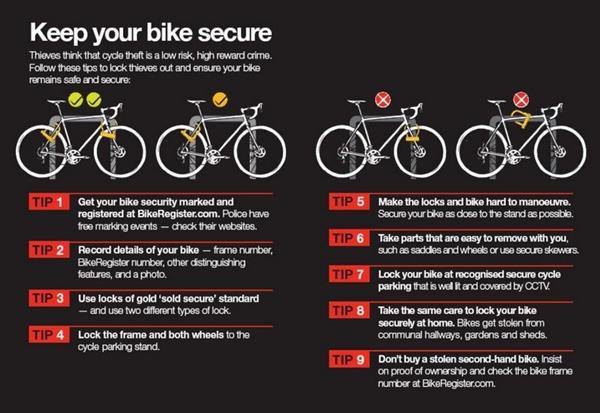 Keep your bike secure

Thieves think that cycle theft is a low risk, high reward crime. Follow these tips to lock thieves out and ensure your bike remains safe and secure:

TIP 1 Get your bike security marked and registered at BikeRegister.com. Police have free marking events — check their websites.

TIP 2 Record details of your bike — frame number, BikeRegister number, other distinguishing features, and a photo.

TIP 3 Use locks of gold 'sold secure' standard — and use two different types of lock.

TIP 4 Lock the frame and both wheels to the cycle parking stand.

TIP 5 Make the locks and bike hard to manoeuvre. Secure your bike as close to the stand as possible.

TIP 6 Take parts that are easy to remove with you, such as saddles and wheels or use secure skewers.

TIP 7 Lock your bike at recognised secure cycle parking that is well lit and covered by CCTV.

TIP 8 Take the same care to lock your bike securely at home. Bikes get stolen from communal hallways, gardens and sheds.

TIP 9 Don't buy a stolen second-hand bike. Insist on proof of ownership and check the bike frame number at BikeRegister.com.